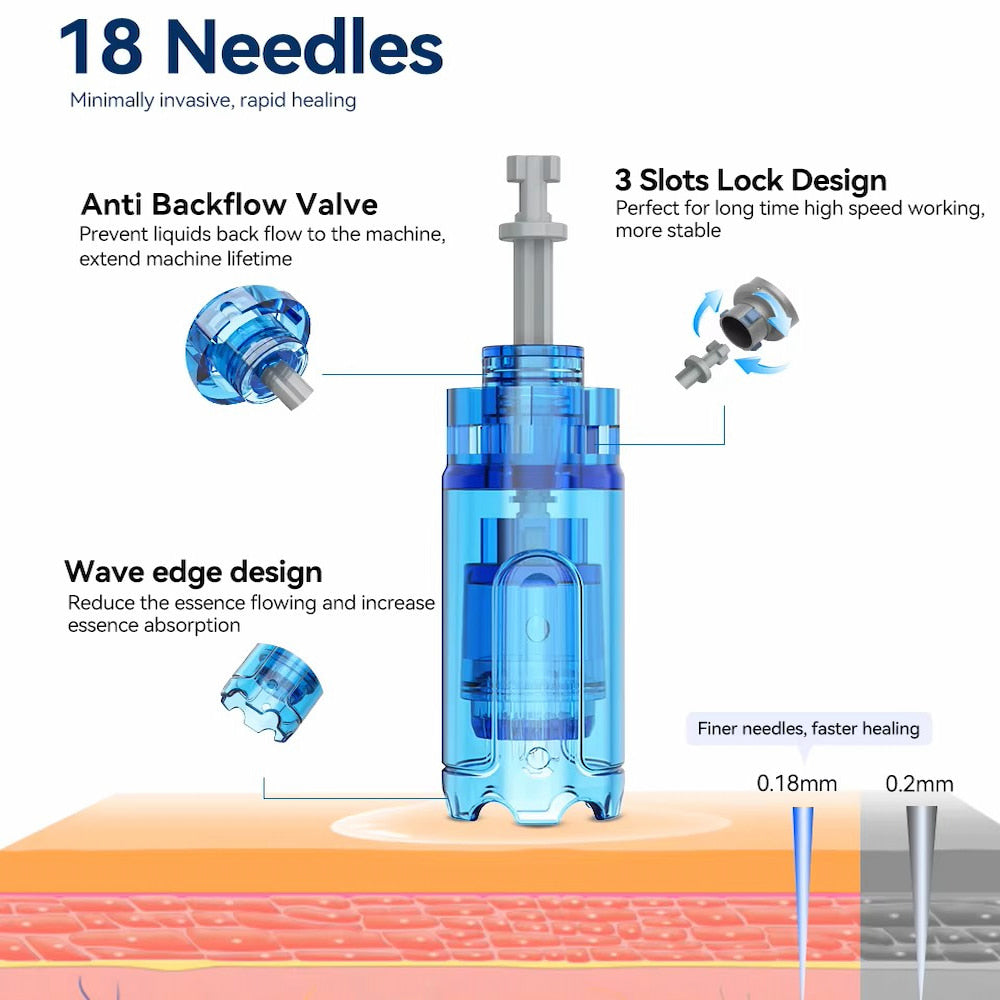 18 Needles
Minimally invasive, rapid healing

Anti Backflow Valve
Prevent liquids back flow to the machine, extend machine lifetime

3 Slots Lock Design
Perfect for long time high speed working, more stable

Wave edge design
Reduce the essence flowing and increase essence absorption

Finer needles, faster healing
0.18mm
0.2mm