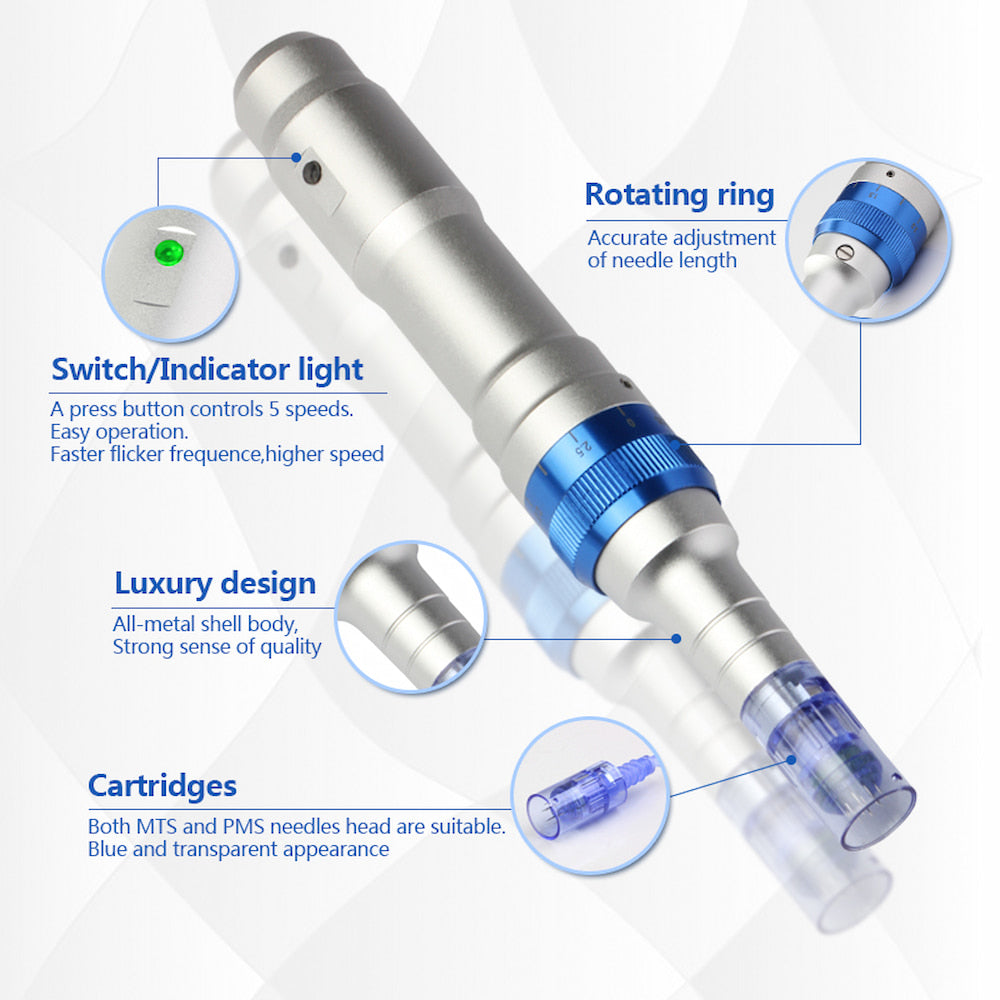 Rotating ring
Accurate adjustment of needle length

Switch/Indicator light
A press button controls 5 speeds.
Easy operation.
Faster flicker frequence,higher speed

2.5

Luxury design
All-metal shell body,
Strong sense of quality

Cartridges
Both MTS and PMS needles head are suitable.
Blue and transparent appearance